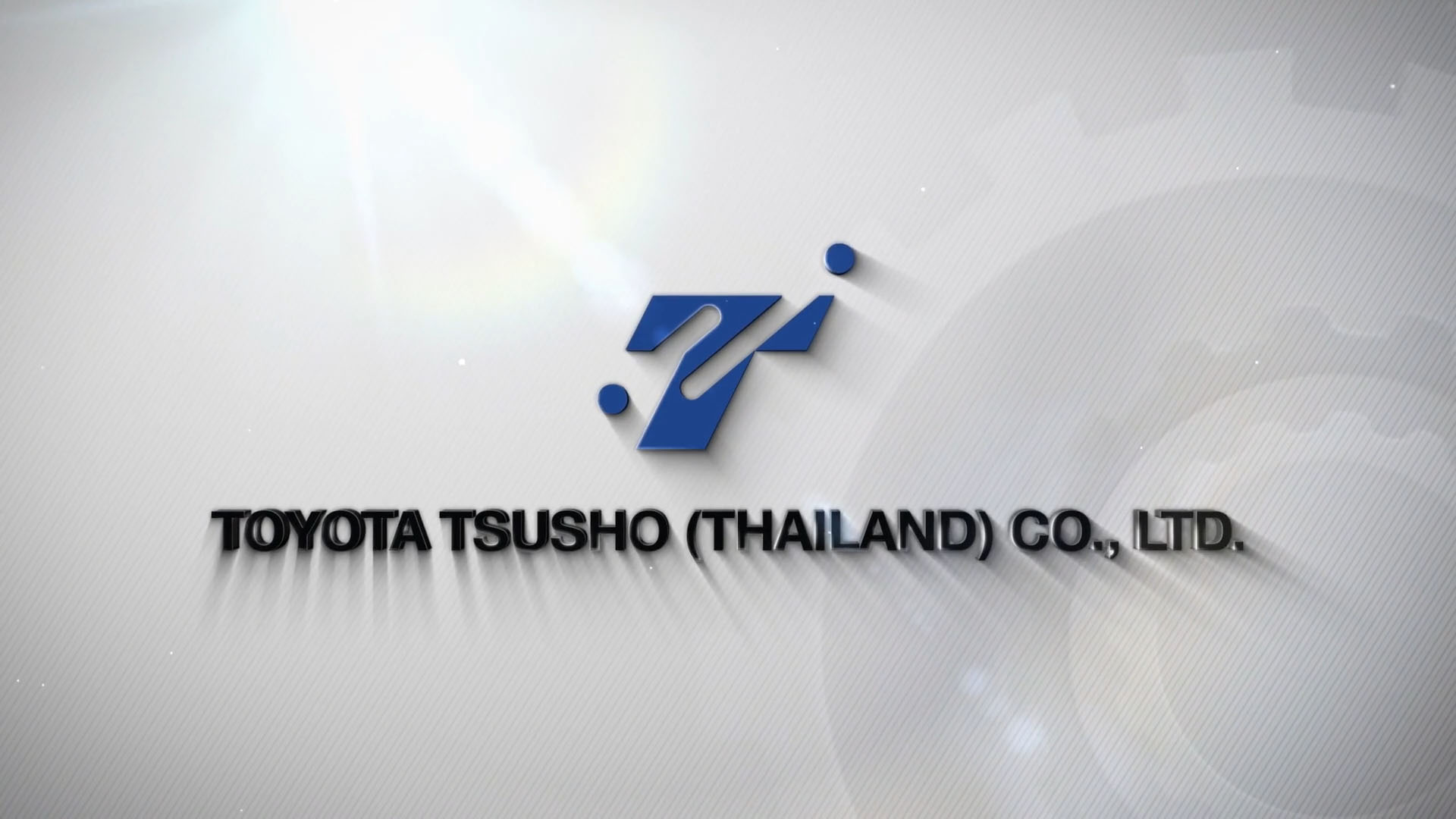 TOYOTA TSUSHO (THAILAND) CO., LTD.